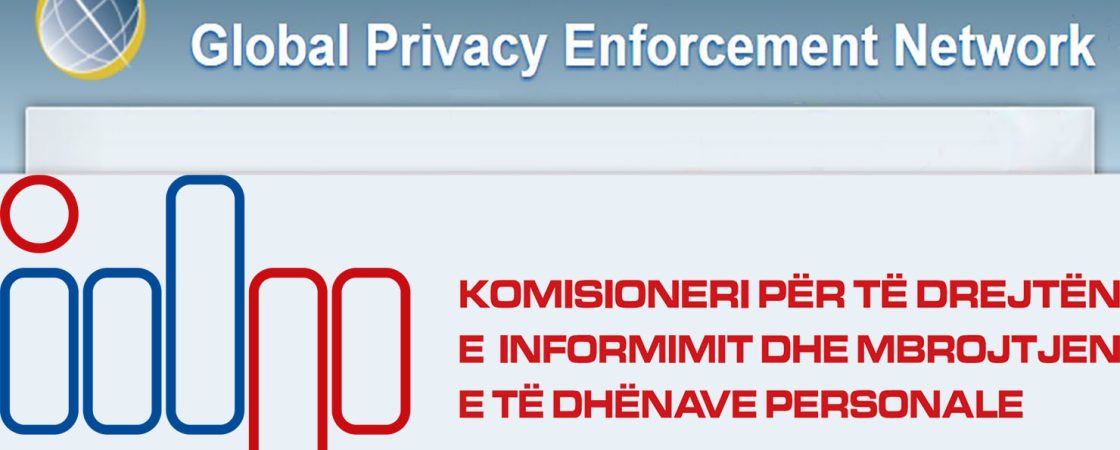 Global Privacy Enforcement Network

KOMISIONERI PËR TË DREJTËN
E INFORMIMIT DHE MBROJTJEN
E TË DHËNAVE PERSONALE